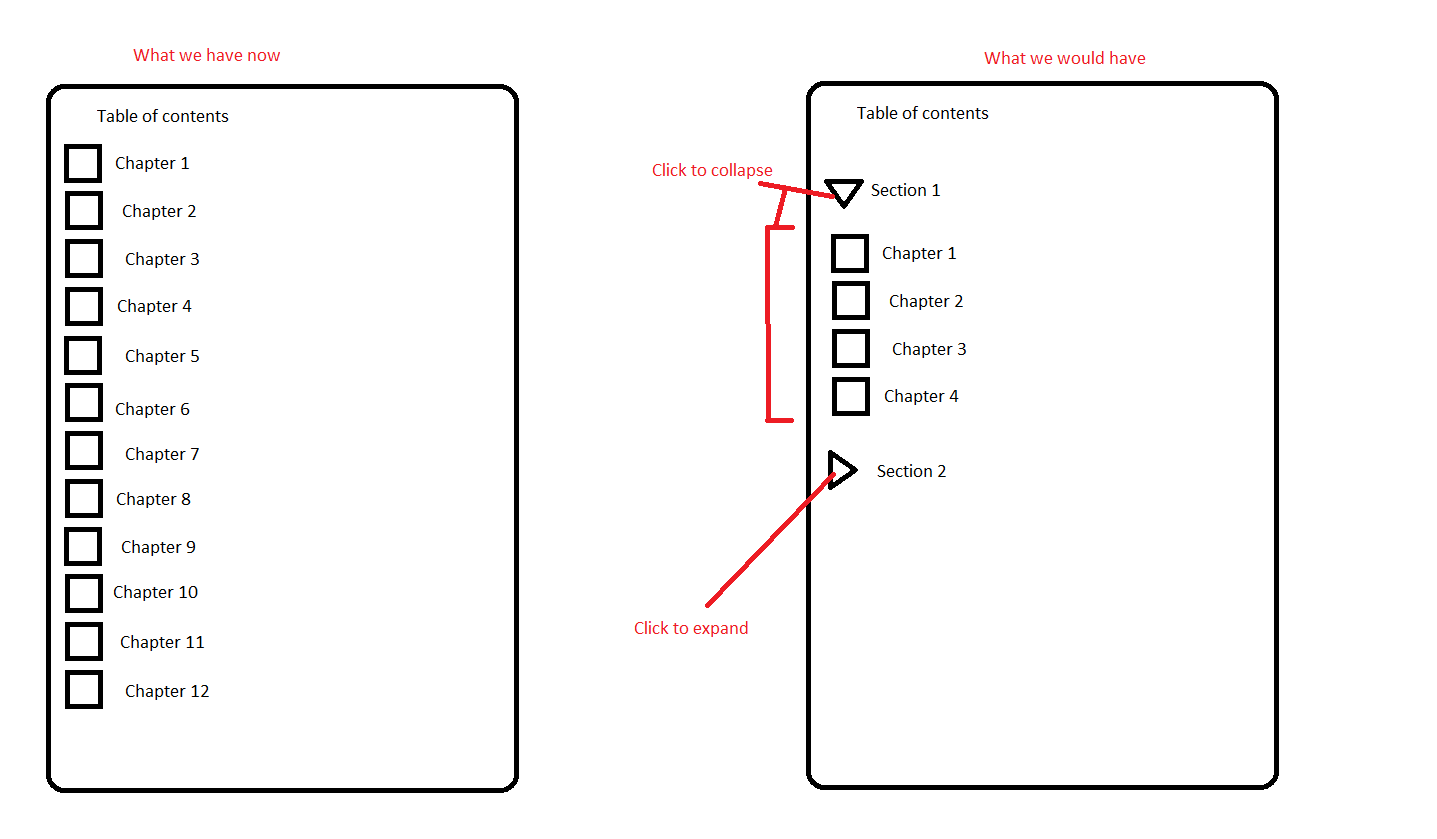 What we have now

Table of contents

Chapter 1

Chapter 2

Chapter 3

Chapter 4

Chapter 5

Chapter 6

Chapter 7

Chapter 8

Chapter 9

Chapter 10

Chapter 11

Chapter 12

What we would have

Table of contents

Click to collapse

Section 1

Chapter 1

Chapter 2

Chapter 3

Chapter 4

Section 2

Click to expand